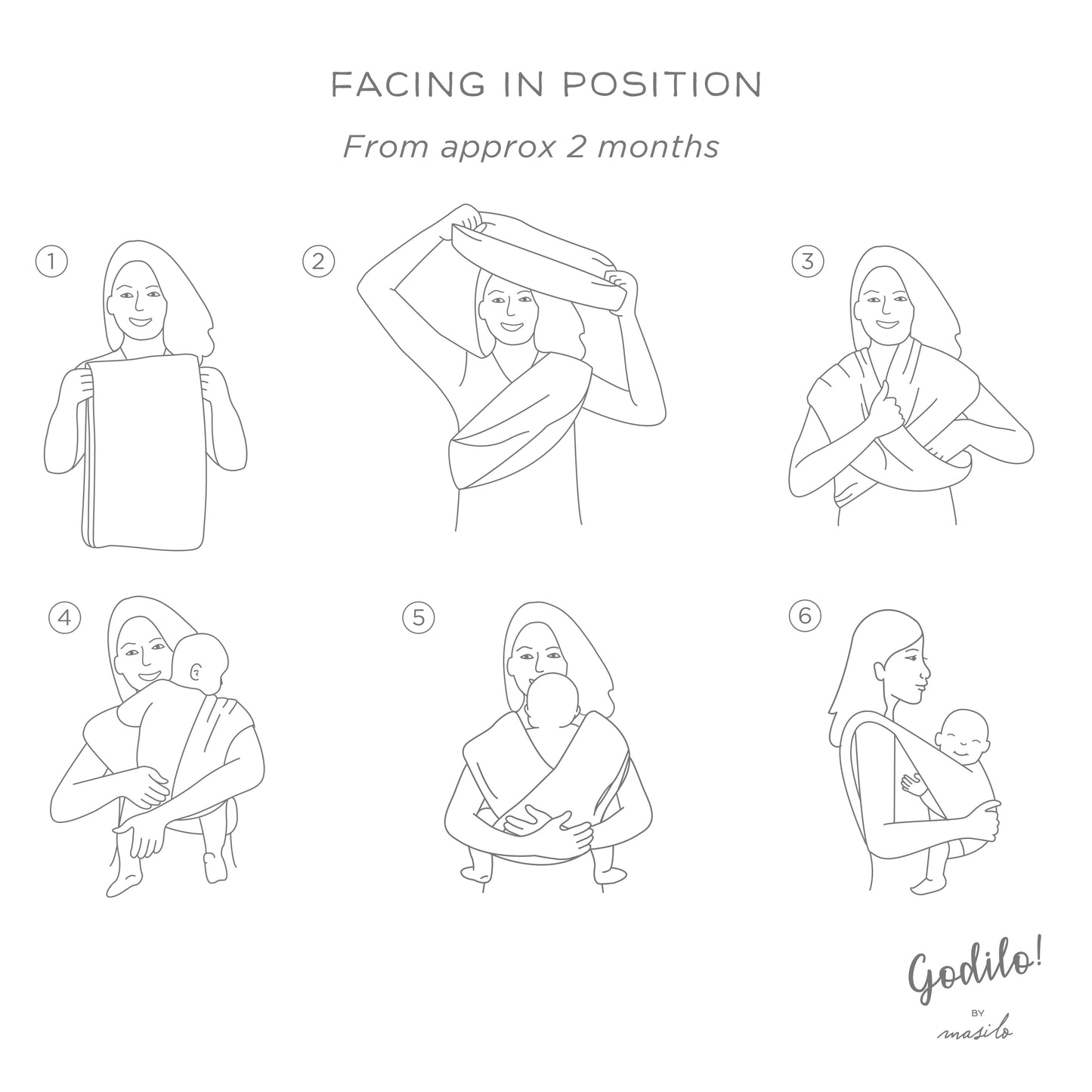 FACING IN POSITION

From approx 2 months

1

2

3

4

5

6

Godilo!
BY
masilo